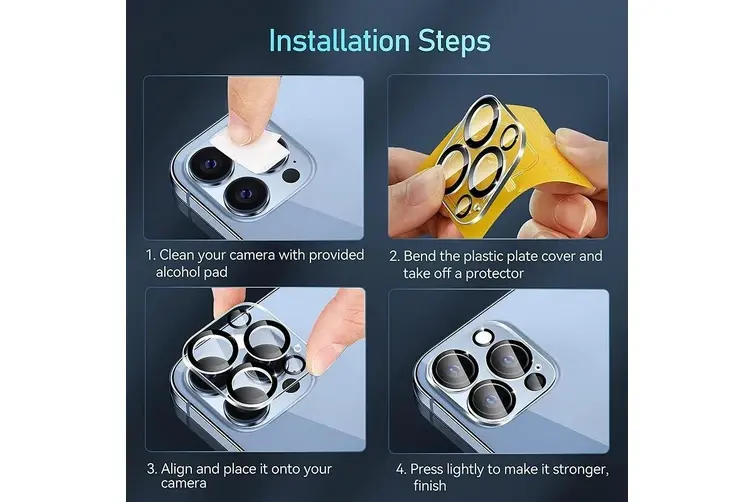 Installation Steps

1. Clean your camera with provided alcohol pad

2. Bend the plastic plate cover and take off a protector

3. Align and place it onto your camera

4. Press lightly to make it stronger, finish